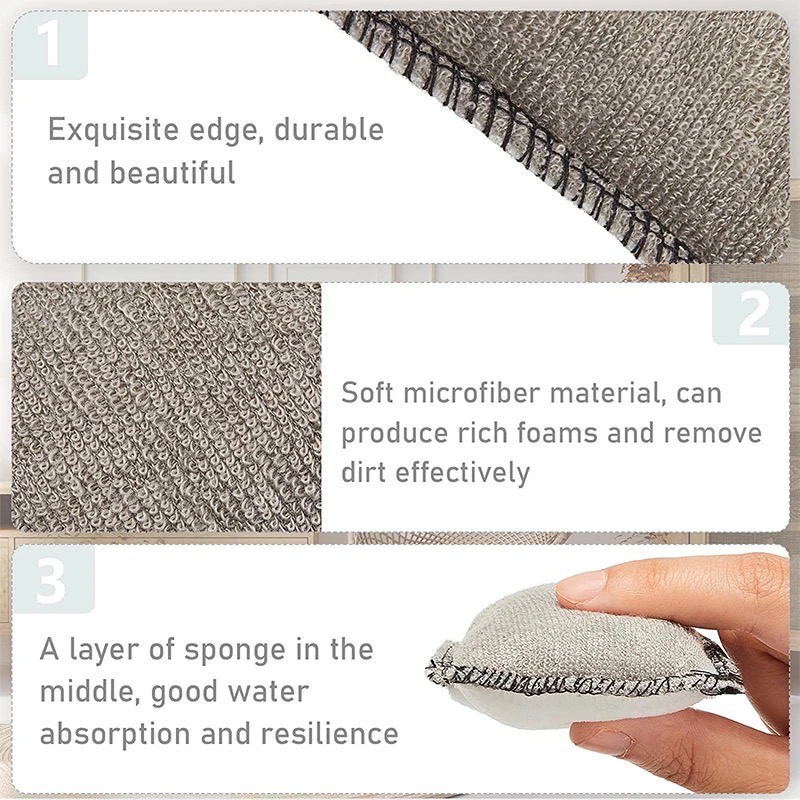 1

Exquisite edge, durable and beautiful

2

Soft microfiber material, can produce rich foams and remove dirt effectively

3

A layer of sponge in the middle, good water absorption and resilience